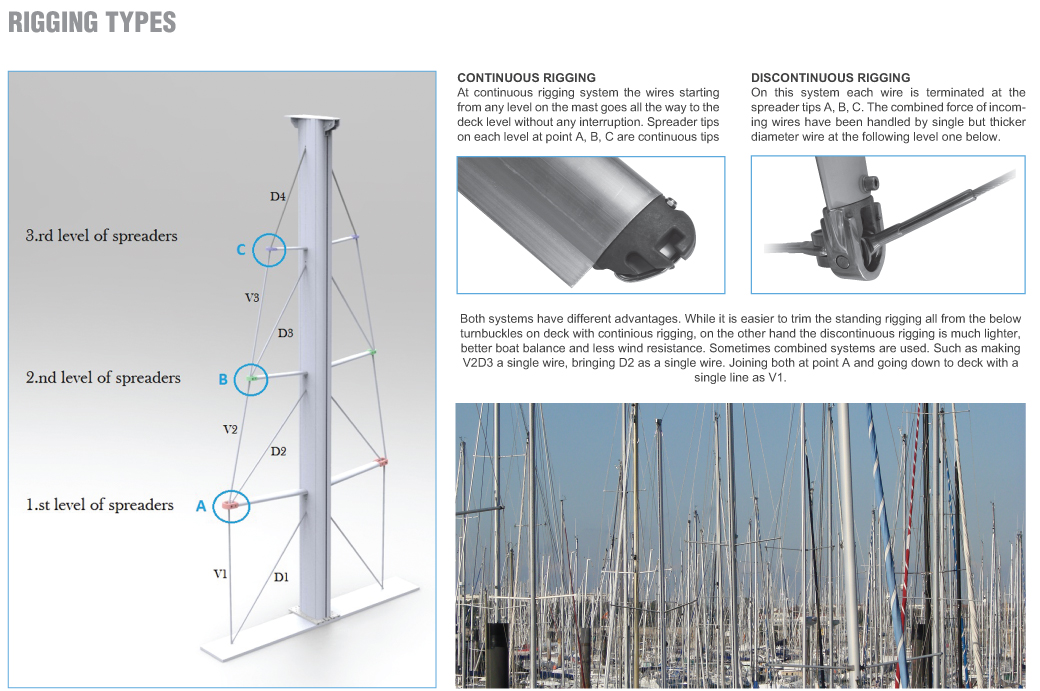 RIGGING TYPES

D4

3.rd level of spreaders

C

V3

D3

2.nd level of spreaders

B

V2

D2

1.st level of spreaders

A

V1

D1

CONTINUOUS RIGGING
At continuous rigging system the wires starting from any level on the mast goes all the way to the deck level without any interruption. Spreader tips on each level at point A, B, C are continuous tips

DISCONTINUOUS RIGGING
On this system each wire is terminated at the spreader tips A, B, C. The combined force of incoming wires have been handled by single but thicker diameter wire at the following level one below.

Both systems have different advantages. While it is easier to trim the standing rigging all from the below turnbuckles on deck with continious rigging, on the other hand the discontinuous rigging is much lighter, better boat balance and less wind resistance. Sometimes combined systems are used. Such as making V2D3 a single wire, bringing D2 as a single wire. Joining both at point A and going down to deck with a single line as V1.