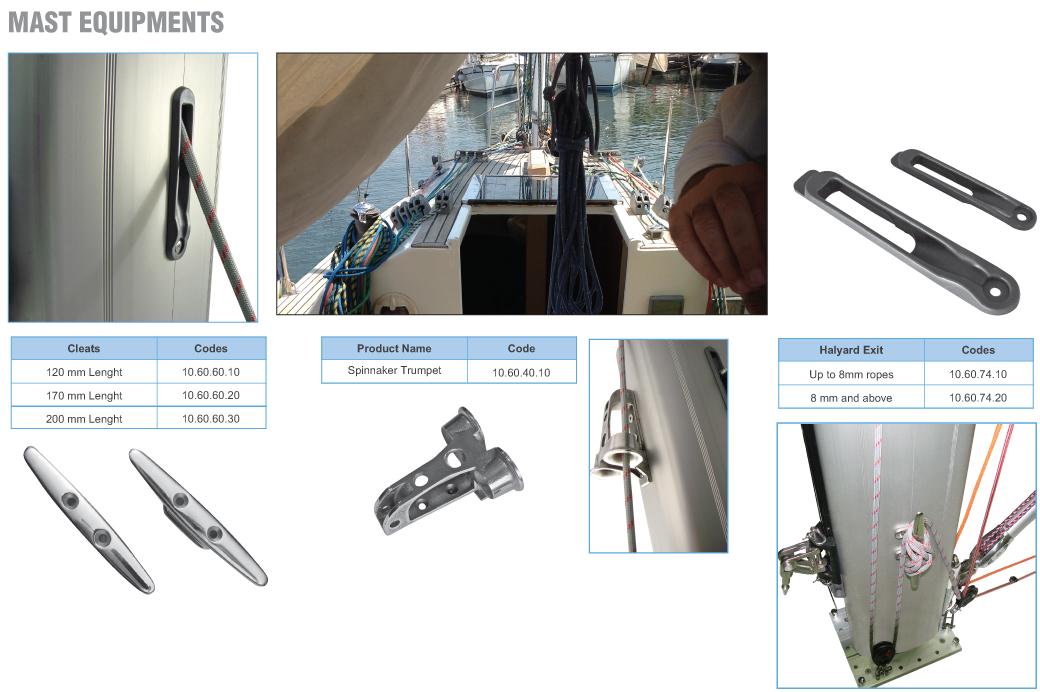 MAST EQUIPMENTS

| Cleats | Codes |
|---|---|
| 120 mm Lenght | 10.60.60.10 |
| 170 mm Lenght | 10.60.60.20 |
| 200 mm Lenght | 10.60.60.30 |

| Product Name | Code |
|---|---|
| Spinnaker Trumpet | 10.60.40.10 |

| Halyard Exit | Codes |
|---|---|
| Up to 8mm ropes | 10.60.74.10 |
| 8 mm and above | 10.60.74.20 |