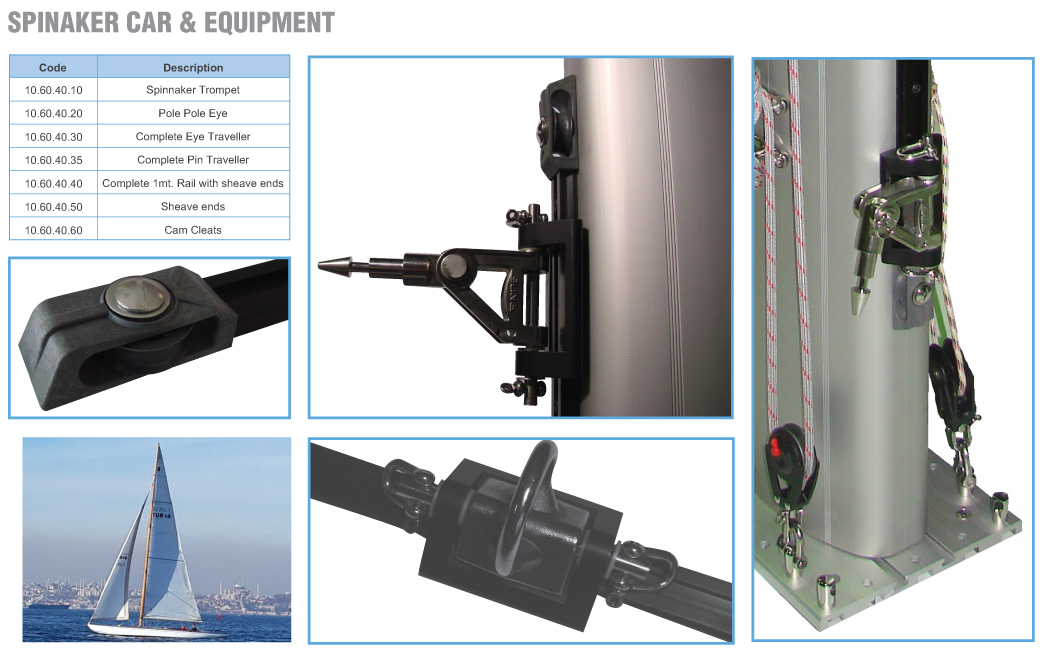 SPINAKER CAR & EQUIPMENT

| Code | Description |
|---|---|
| 10.60.40.10 | Spinnaker Trompet |
| 10.60.40.20 | Pole Pole Eye |
| 10.60.40.30 | Complete Eye Traveller |
| 10.60.40.35 | Complete Pin Traveller |
| 10.60.40.40 | Complete 1mt. Rail with sheave ends |
| 10.60.40.50 | Sheave ends |
| 10.60.40.60 | Cam Cleats |

TUR 14