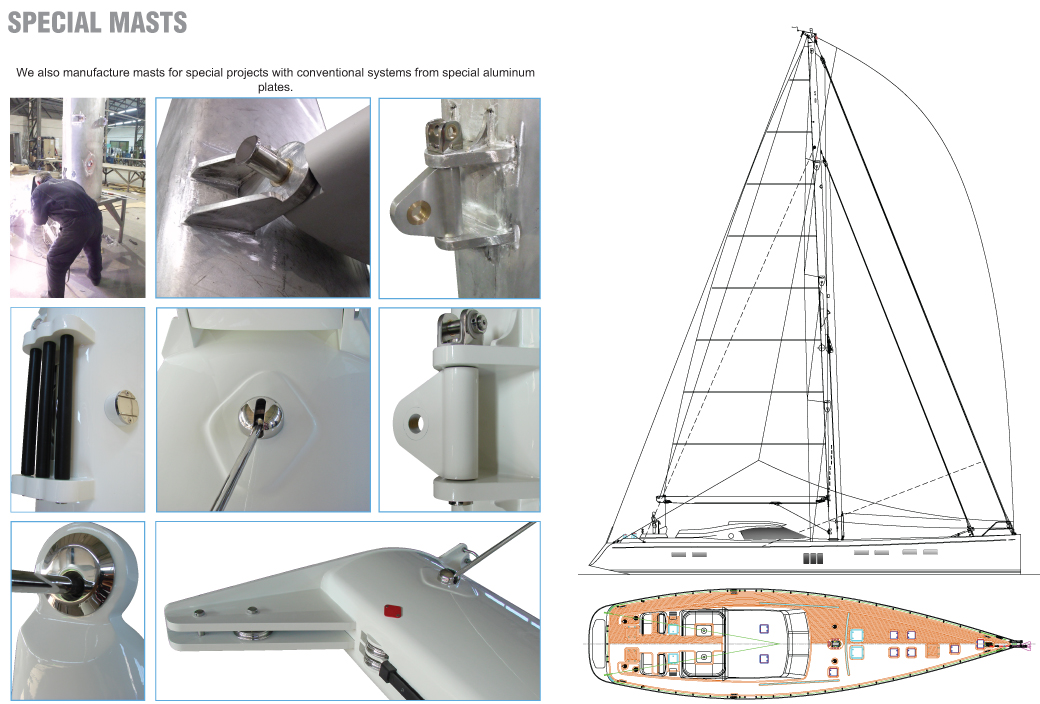 SPECIAL MASTS

We also manufacture masts for special projects with conventional systems from special aluminum plates.